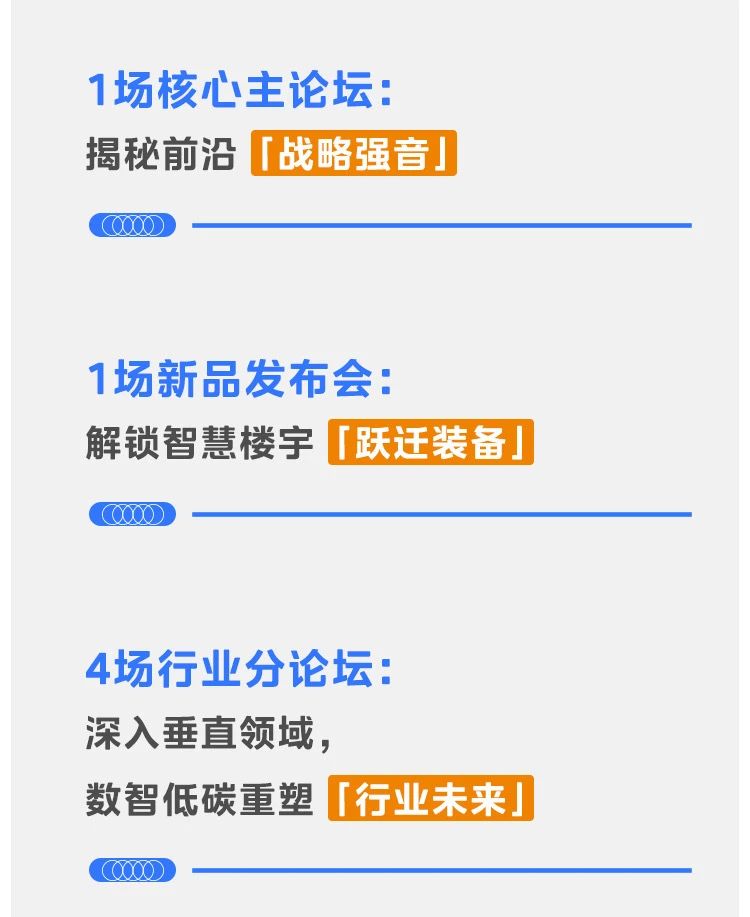 1场核心主论坛:

揭秘前沿「战略强音」

1场新品发布会:

解锁智慧楼宇「跃迁装备」

4场行业分论坛:

深入垂直领域,

数智低碳重塑「行业未来」